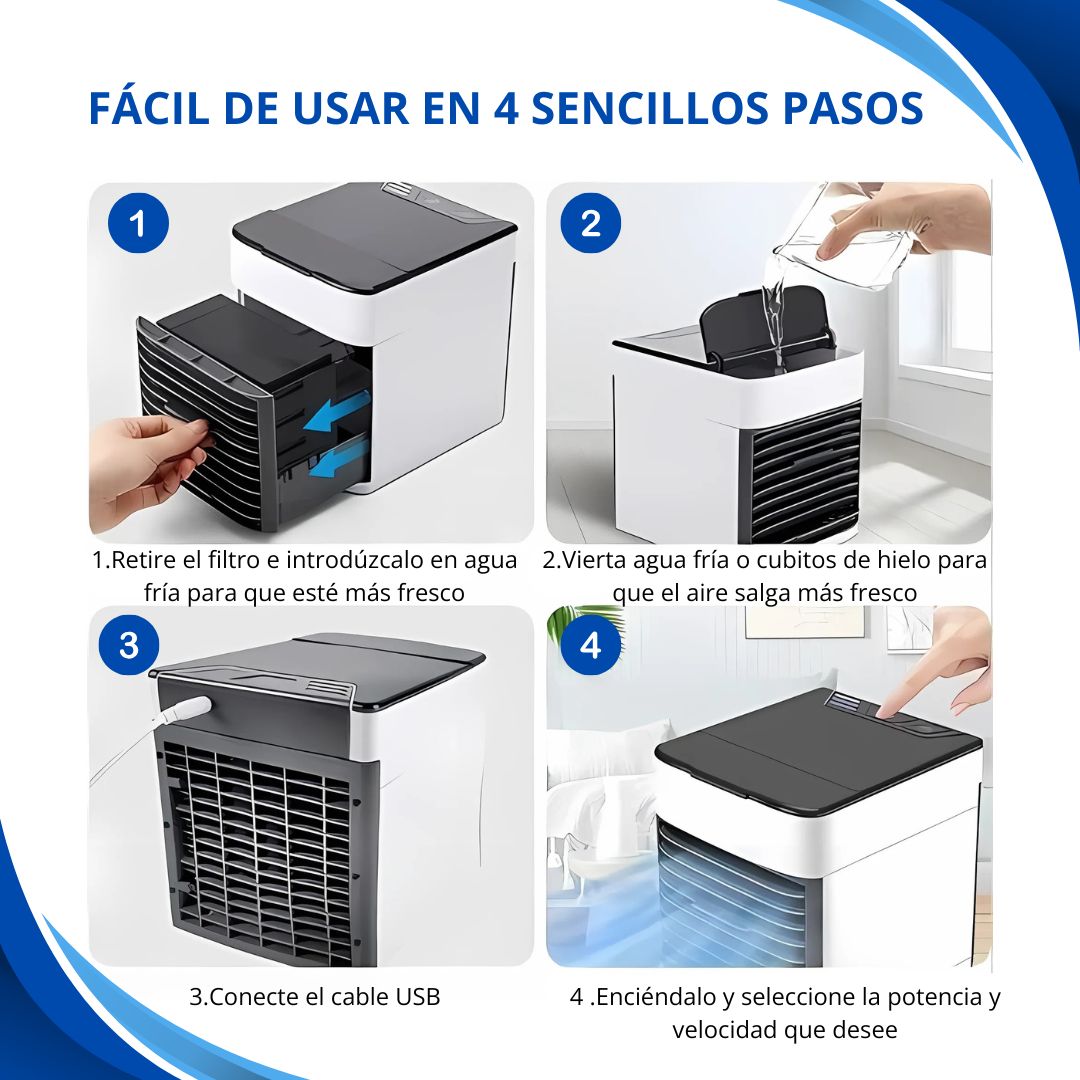 FÁCIL DE USAR EN 4 SENCILLOS PASOS

1

1.Retire el filtro e introdúzcalo en agua fría para que esté más fresco

2

2.Vierta agua fría o cubitos de hielo para que el aire salga más fresco

3

3.Conecte el cable USB

4

4 .Enciéndalo y seleccione la potencia y velocidad que desee